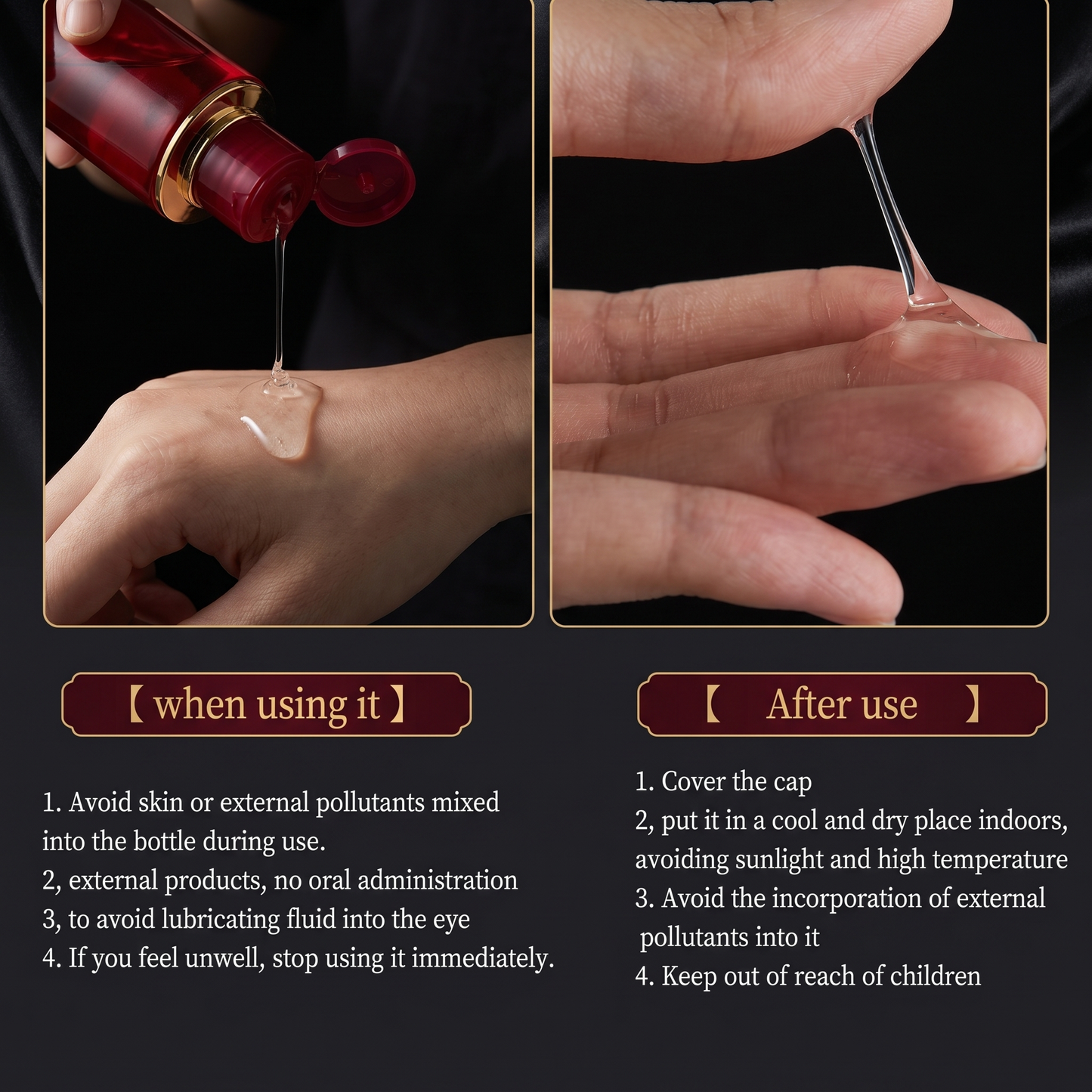 【 when using it 】

1. Avoid skin or external pollutants mixed into the bottle during use.
2, external products, no oral administration
3, to avoid lubricating fluid into the eye
4. If you feel unwell, stop using it immediately.

【 After use 】

1. Cover the cap
2, put it in a cool and dry place indoors, avoiding sunlight and high temperature
3. Avoid the incorporation of external pollutants into it
4. Keep out of reach of children